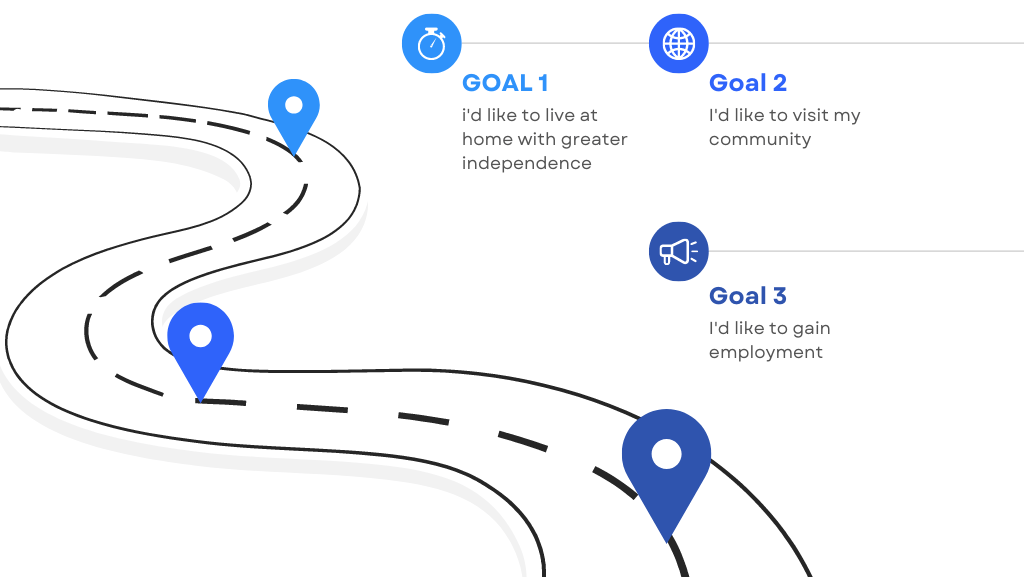 GOAL 1
i'd like to live at home with greater independence

Goal 2
I'd like to visit my community

Goal 3
I'd like to gain employment